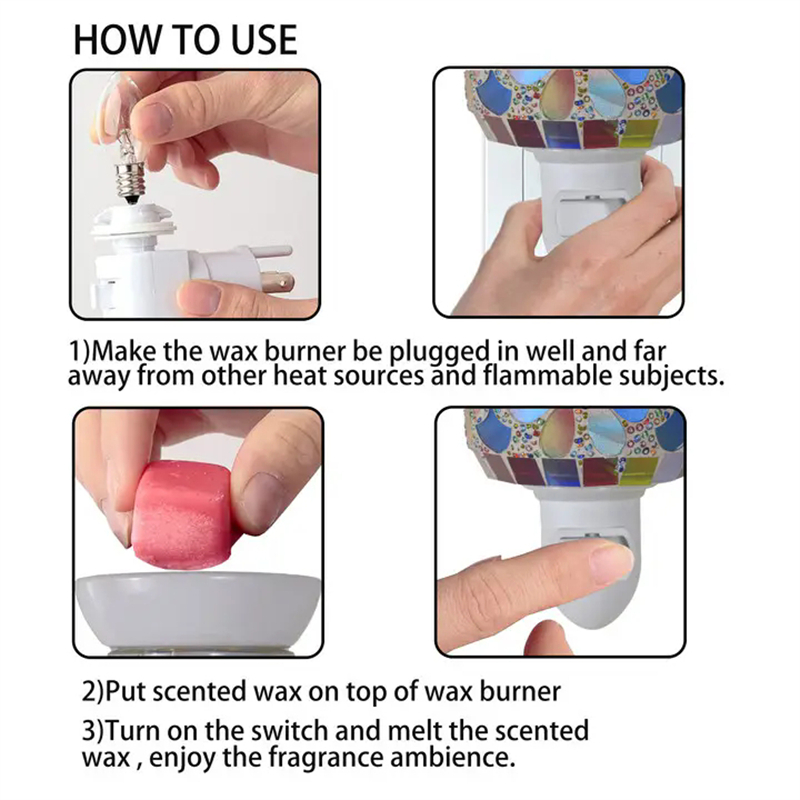 HOW TO USE

1)Make the wax burner be plugged in well and far away from other heat sources and flammable subjects.

2)Put scented wax on top of wax burner

3)Turn on the switch and melt the scented wax , enjoy the fragrance ambience.