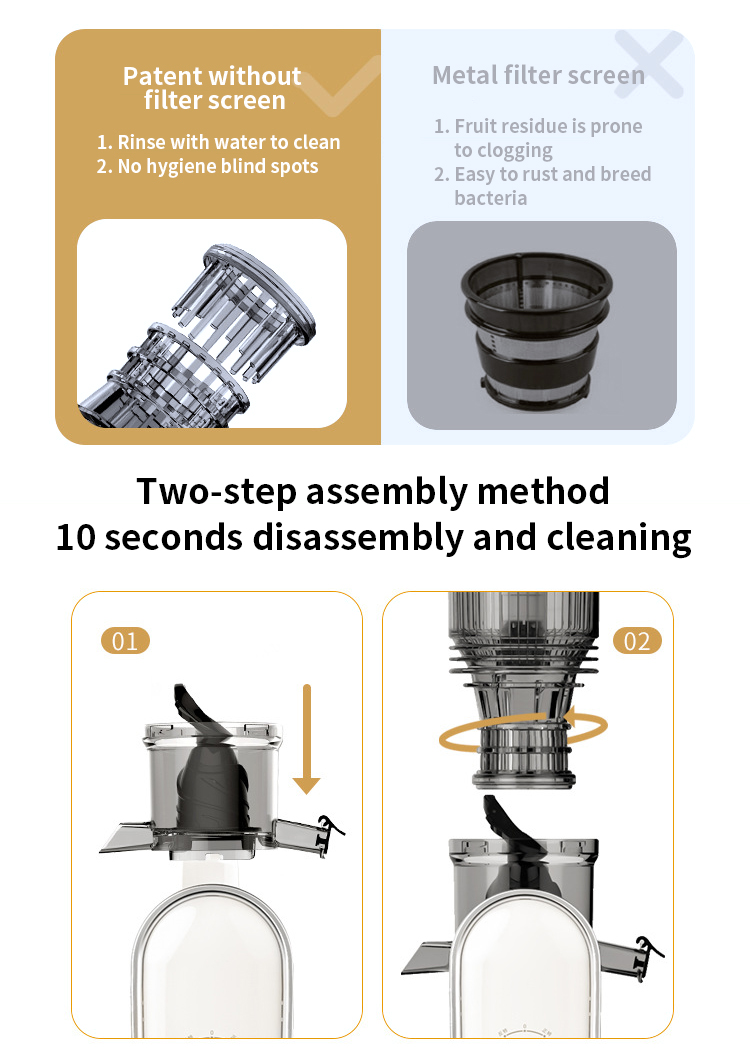 Patent without filter screen

1. Rinse with water to clean
2. No hygiene blind spots

Metal filter screen

1. Fruit residue is prone to clogging
2. Easy to rust and breed bacteria

Two-step assembly method
10 seconds disassembly and cleaning

01

02