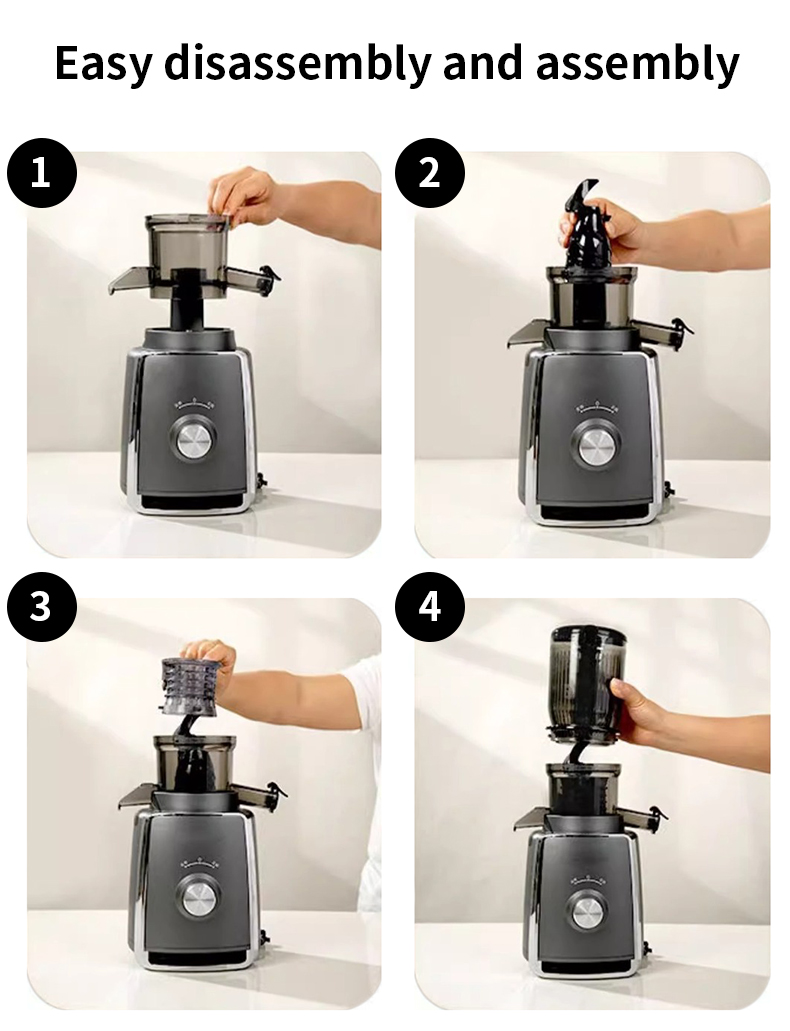 Easy disassembly and assembly

1

2

3

4