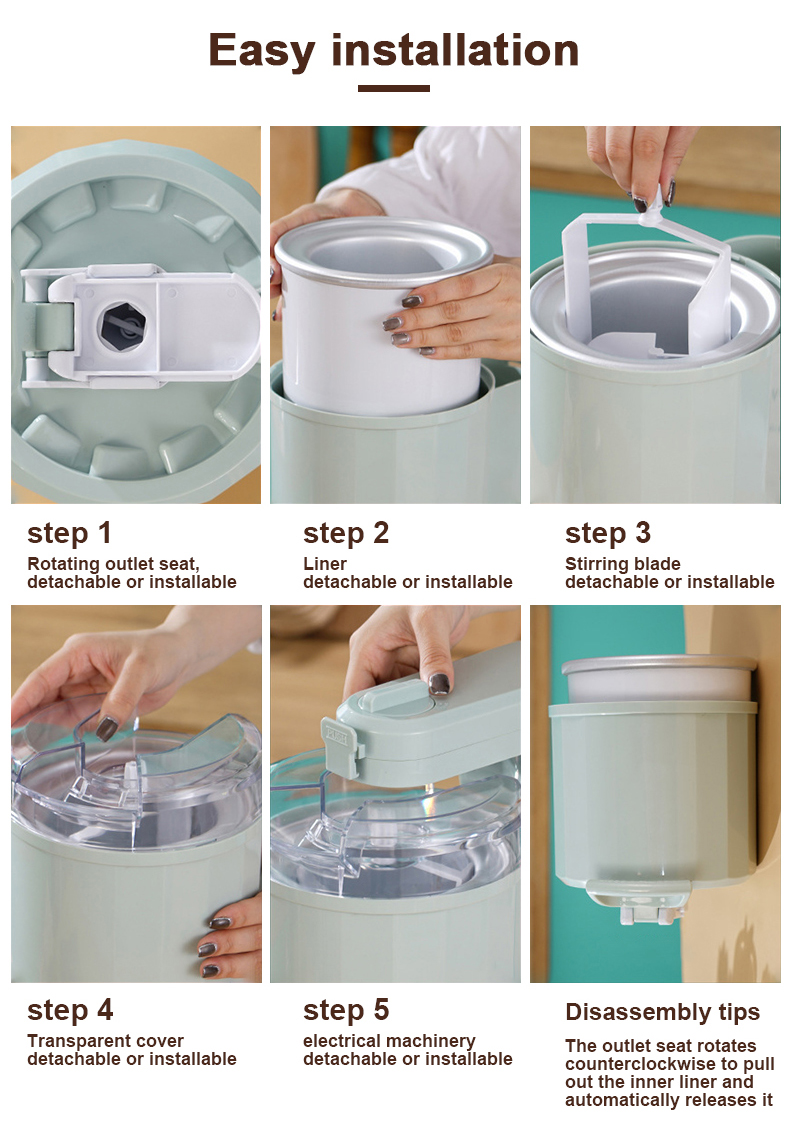 Easy installation

step 1
Rotating outlet seat, detachable or installable

step 2
Liner
detachable or installable

step 3
Stirring blade
detachable or installable

step 4
Transparent cover
detachable or installable

step 5
electrical machinery
detachable or installable

Disassembly tips
The outlet seat rotates counterclockwise to pull out the inner liner and automatically releases it